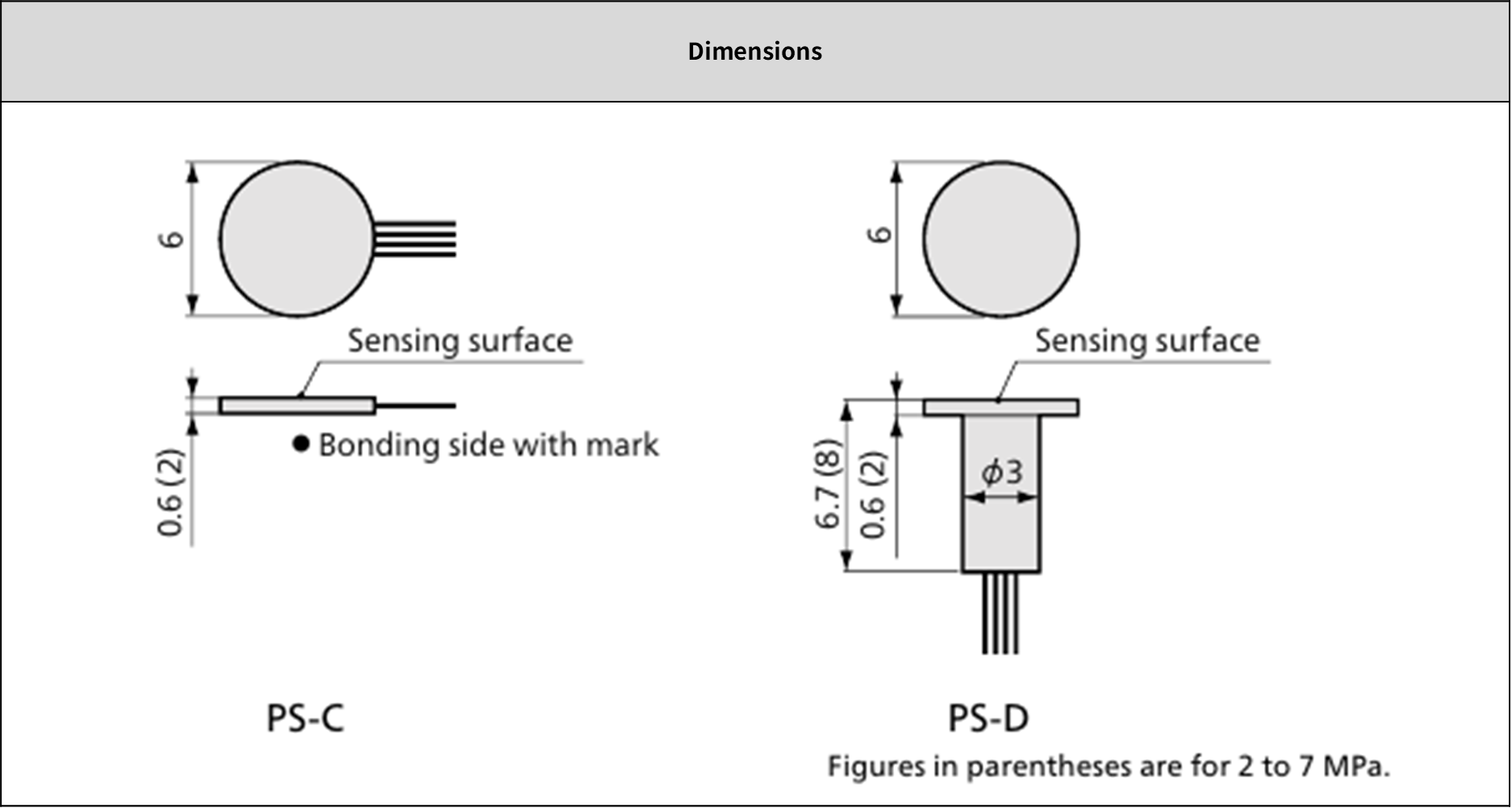 Dimensions

6

Sensing surface

0.6 (2)

● Bonding side with mark

PS-C

6

Sensing surface

6.7 (8)

0.6 (2)

$\phi 3$

PS-D

Figures in parentheses are for 2 to 7 MPa.